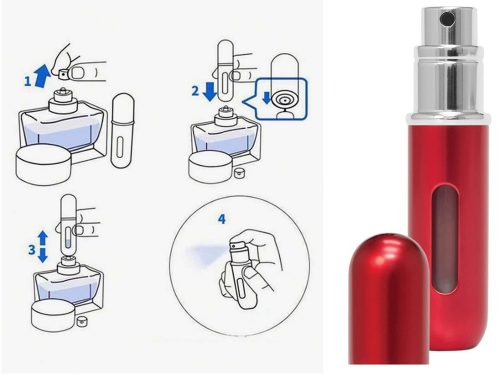 1
2
3
4