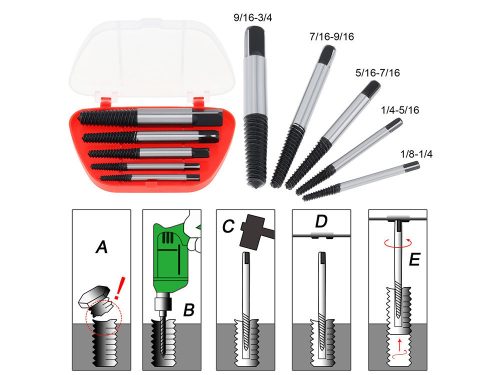 9/16-3/4
7/16-9/16
5/16-7/16
1/4-5/16
1/8-1/4

A
!
B
C
D
E