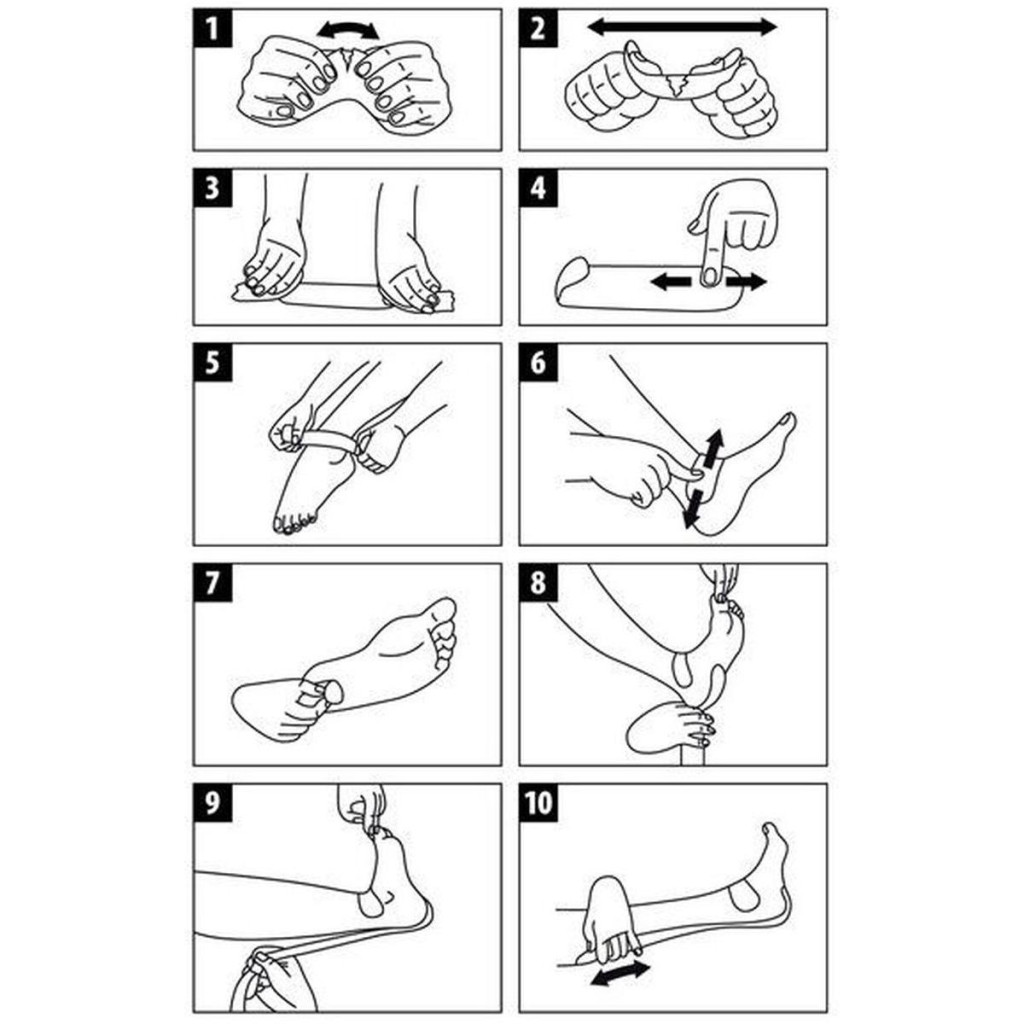 1
2
3
4
5
6
7
8
9
10